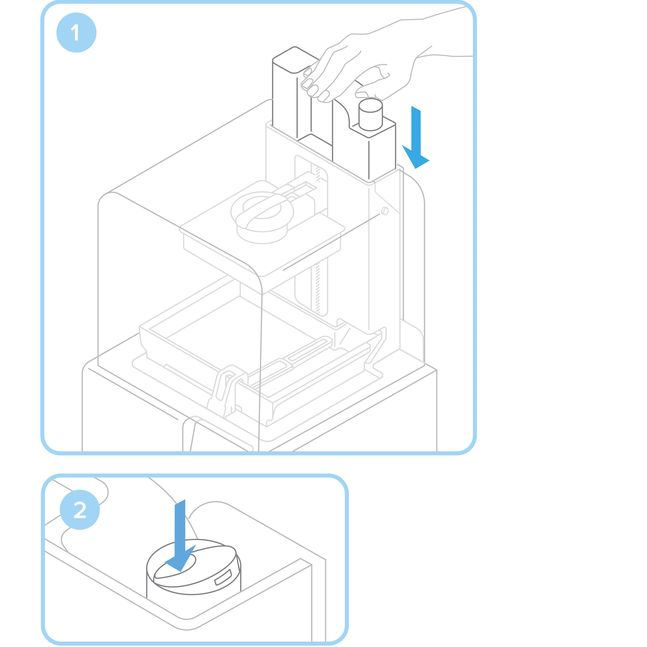 1

2