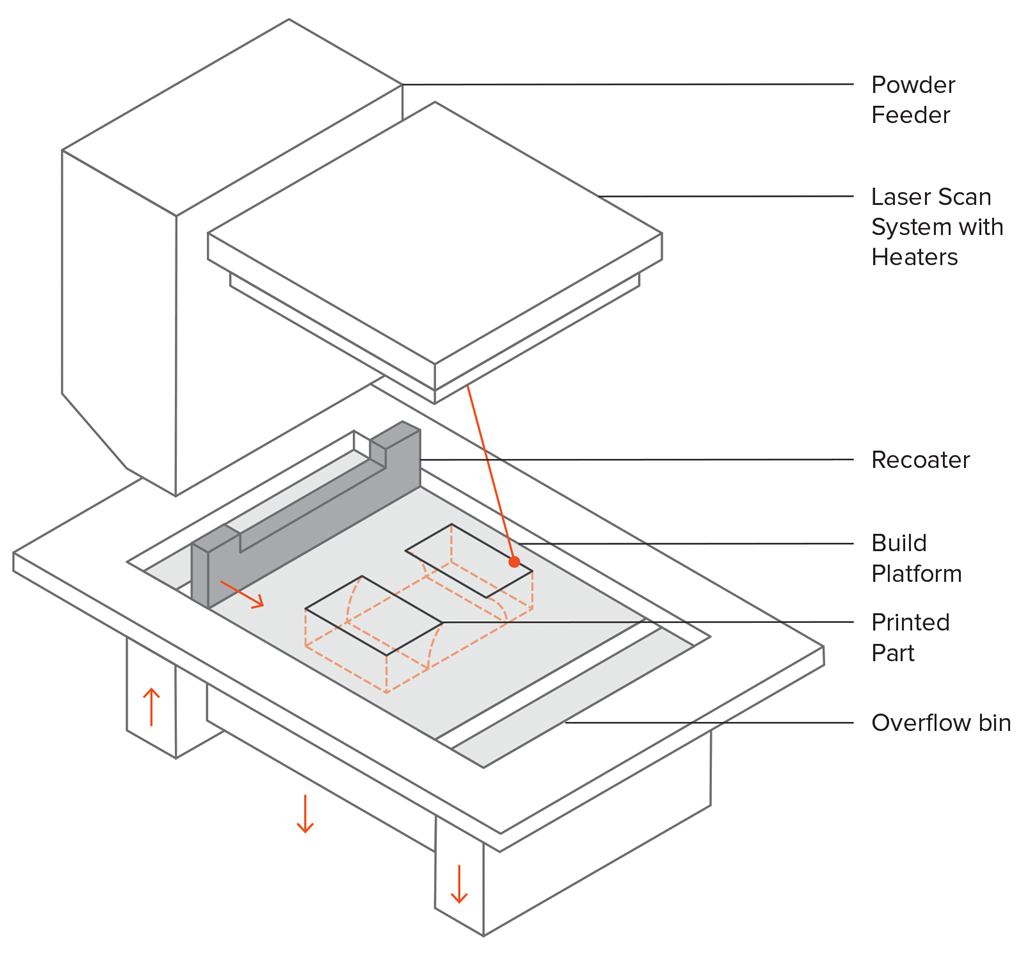 Powder Feeder

Laser Scan System with Heaters

Recoater

Build Platform

Printed Part

Overflow bin