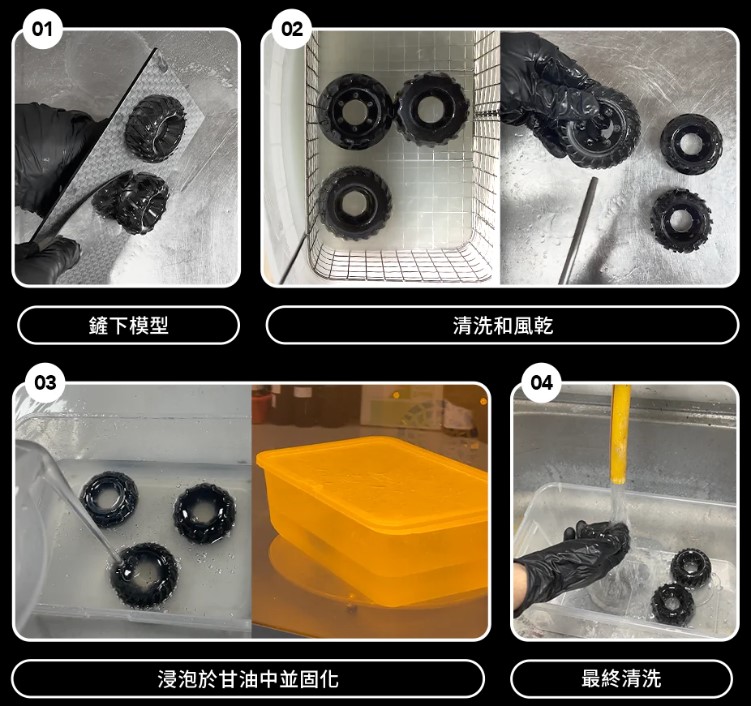 01

鏟下模型

02

清洗和風乾

03

浸泡於甘油中並固化

04

最終清洗