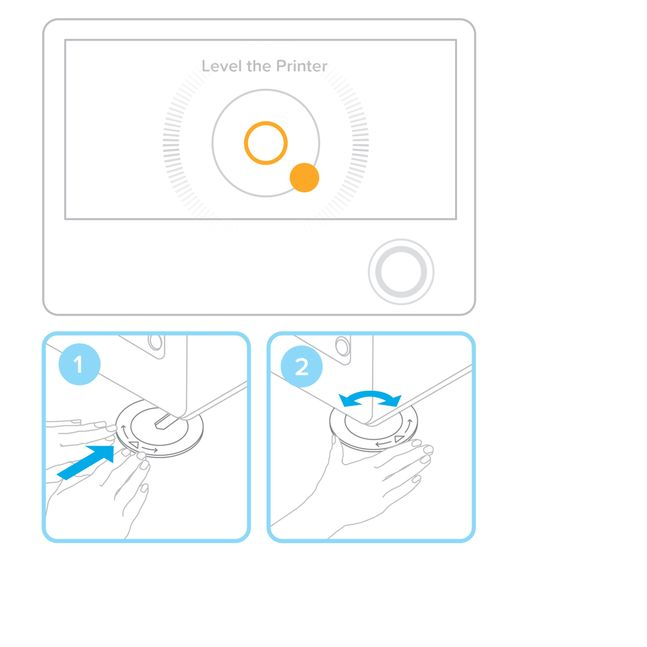 Level the Printer

1

2