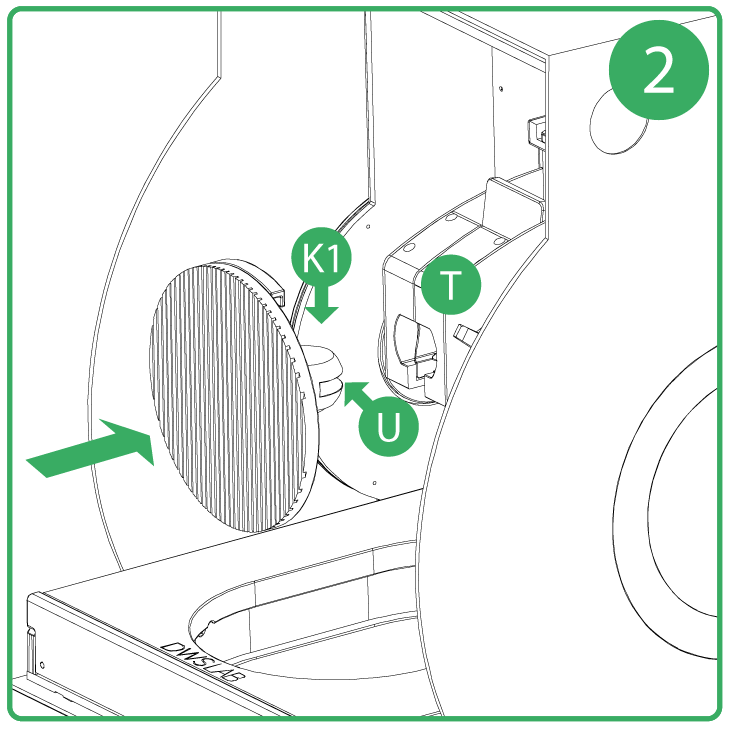 2

K1

T

U

DWSLAB