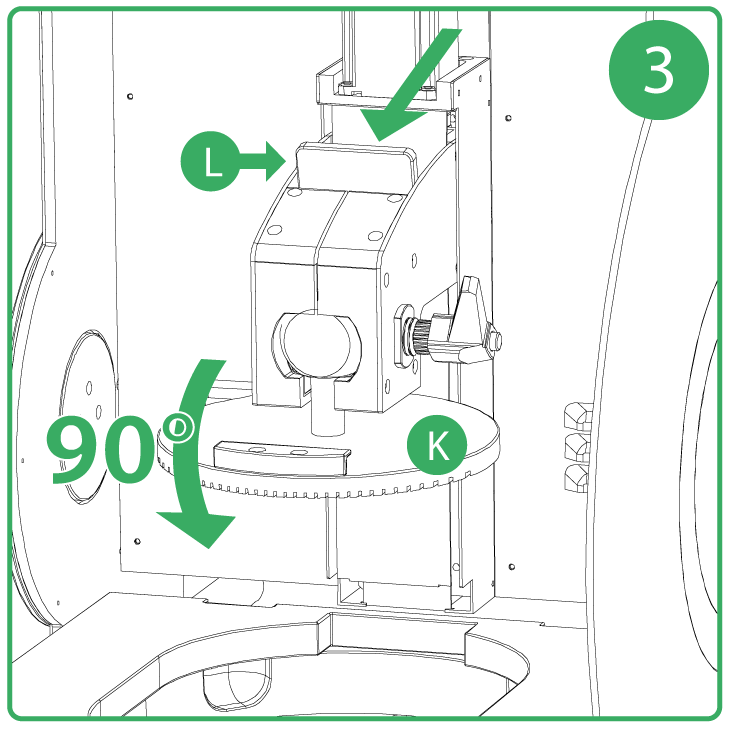 3

L

90°

K