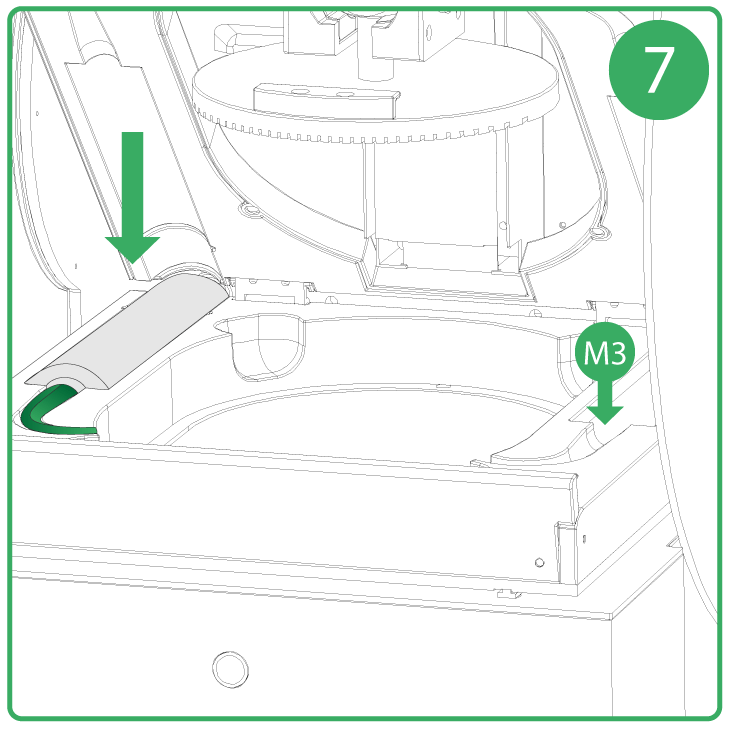 7

M3